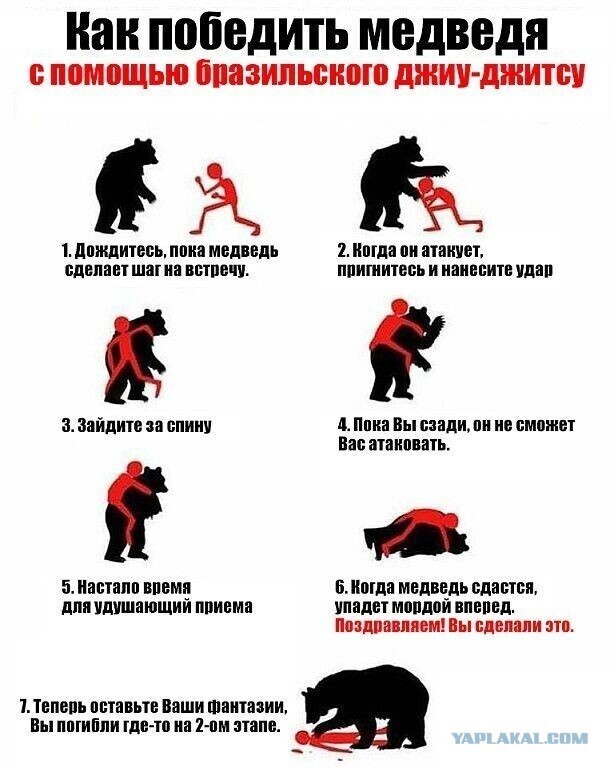 Как победить медведя
с помощью бразильского джиу-джитсу

1. Дождитесь, пока медведь сделает шаг на встречу.

2. Когда он атакует, пригнитесь и нанесите удар

3. Зайдите за спину

4. Пока Вы сзади, он не сможет Вас атаковать.

5. Настало время для удушающий приема

6. Когда медведь сдастся, упадет мордой вперед.
Поздравляем! Вы сделали это.

7. Теперь оставьте Ваши фантазии, Вы погибли где-то на 2-ом этапе.

YAPLAKAL.COM