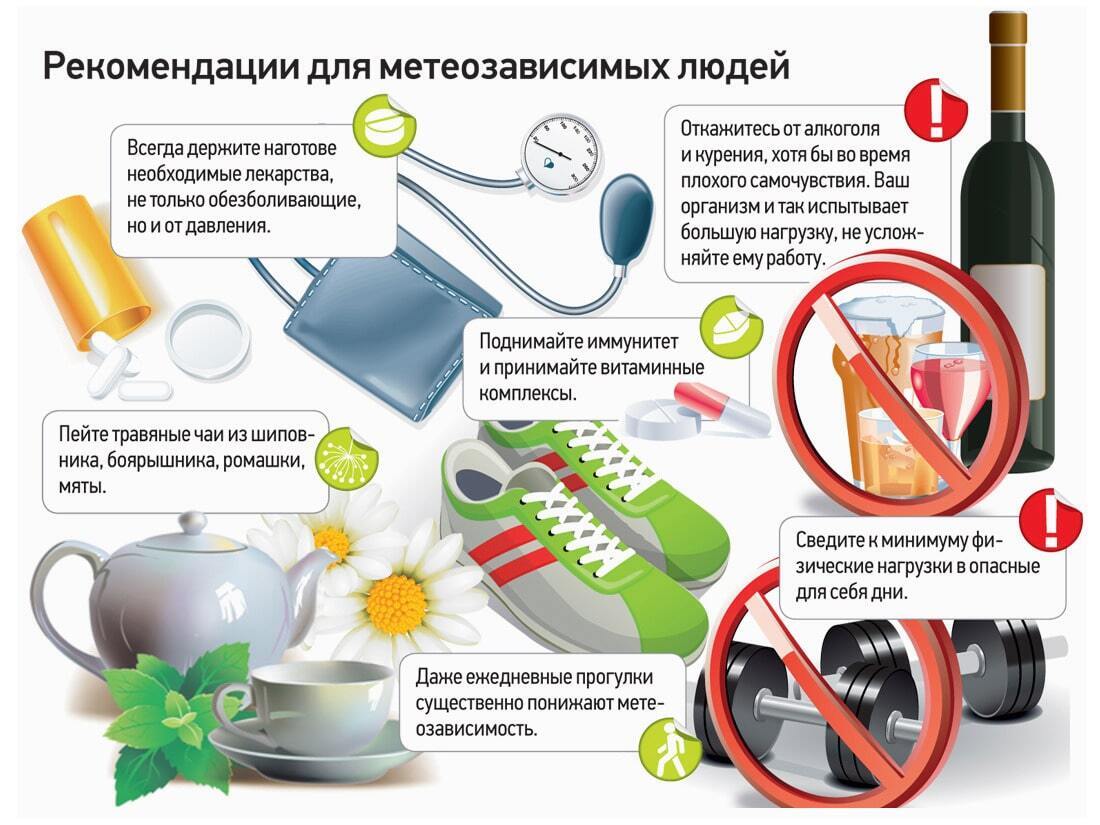 Рекомендации для метеозависимых людей

Всегда держите наготове необходимые лекарства, не только обезболивающие, но и от давления.

Откажитесь от алкоголя и курения, хотя бы во время плохого самочувствия. Ваш организм и так испытывает большую нагрузку, не усложняйте ему работу.

Поднимайте иммунитет и принимайте витаминные комплексы.

Пейте травяные чаи из шиповника, боярышника, ромашки, мяты.

Сведите к минимуму физические нагрузки в опасные для себя дни.

Даже ежедневные прогулки существенно понижают метеозависимость.