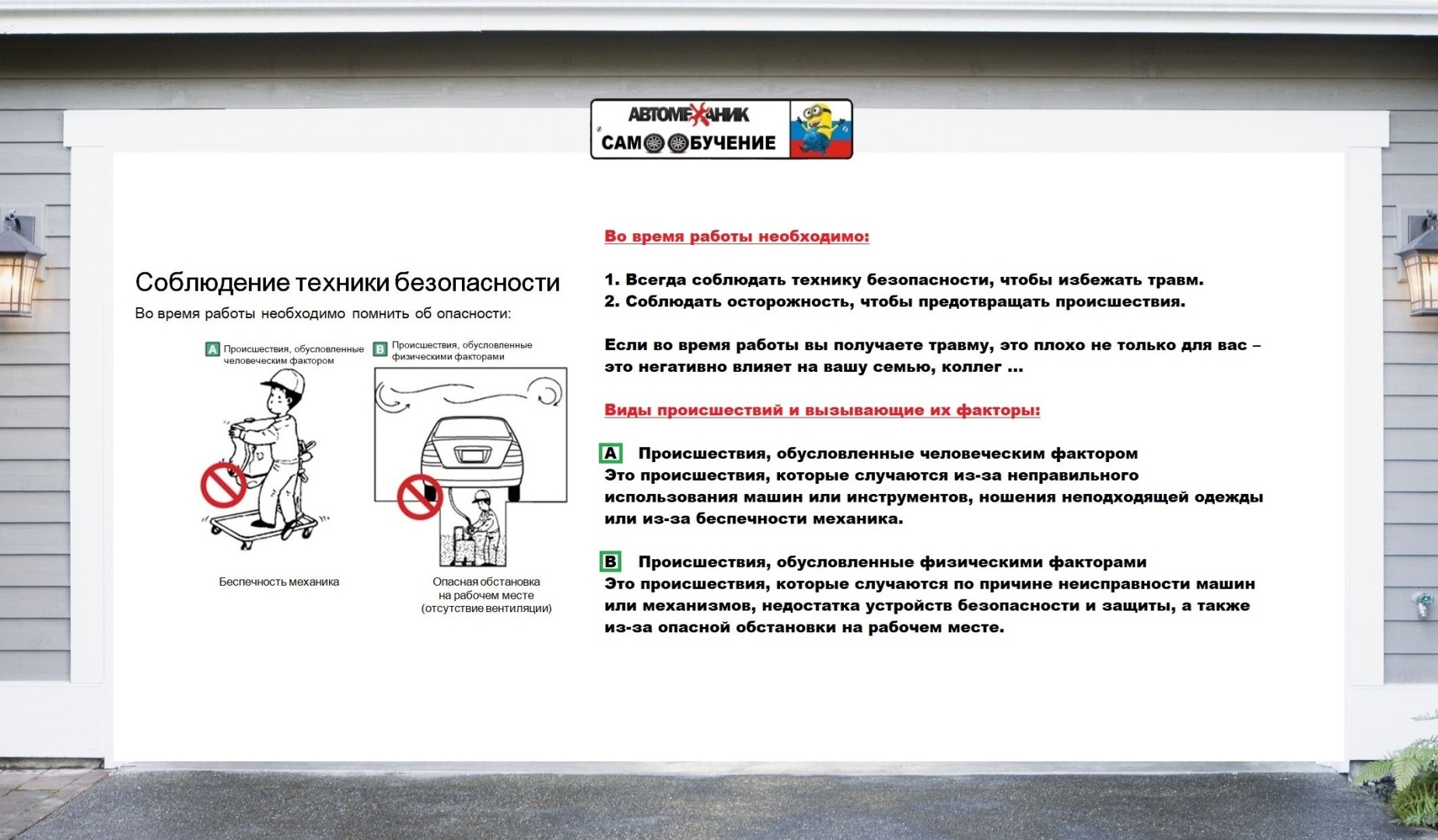 АВТОМЕХАНИК
САМООБУЧЕНИЕ

Соблюдение техники безопасности
Во время работы необходимо помнить об опасности:

A Происшествия, обусловленные человеческим фактором

B Происшествия, обусловленные физическими факторами

Беспечность механика

Опасная обстановка на рабочем месте (отсутствие вентиляции)

Во время работы необходимо:

1. Всегда соблюдать технику безопасности, чтобы избежать травм.
2. Соблюдать осторожность, чтобы предотвращать происшествия.

Если во время работы вы получаете травму, это плохо не только для вас – это негативно влияет на вашу семью, коллег ...

Виды происшествий и вызывающие их факторы:

A Происшествия, обусловленные человеческим фактором
Это происшествия, которые случаются из-за неправильного использования машин или инструментов, ношения неподходящей одежды или из-за беспечности механика.

B Происшествия, обусловленные физическими факторами
Это происшествия, которые случаются по причине неисправности машин или механизмов, недостатка устройств безопасности и защиты, а также из-за опасной обстановки на рабочем месте.