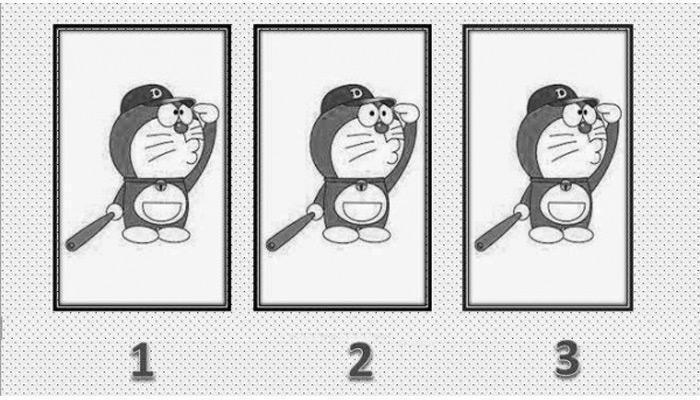 D

D

D

1

2

3