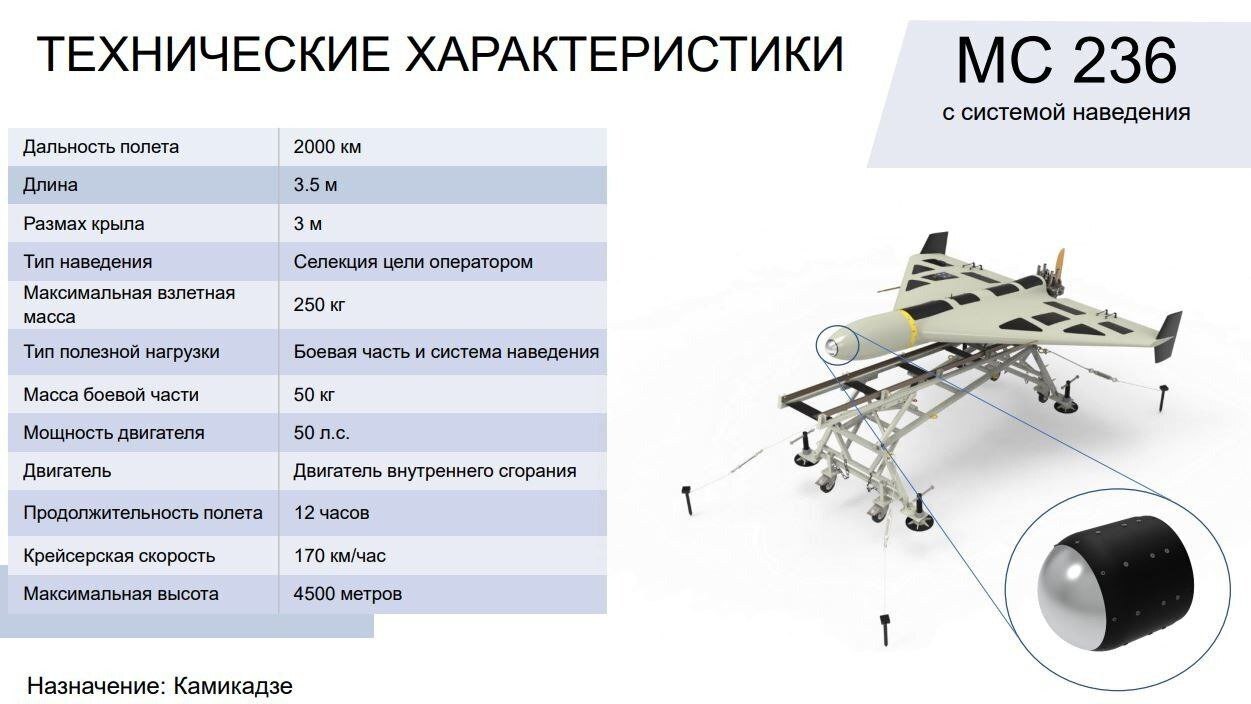 ТЕХНИЧЕСКИЕ ХАРАКТЕРИСТИКИ

МС 236

с системой наведения

| Дальность полета | 2000 км |
|---|---|
| Длина | 3.5 м |
| Размах крыла | 3 м |
| Тип наведения | Селекция цели оператором |
| Максимальная взлетная масса | 250 кг |
| Тип полезной нагрузки | Боевая часть и система наведения |
| Масса боевой части | 50 кг |
| Мощность двигателя | 50 л.с. |
| Двигатель | Двигатель внутреннего сгорания |
| Продолжительность полета | 12 часов |
| Крейсерская скорость | 170 км/час |
| Максимальная высота | 4500 метров |

Назначение: Камикадзе