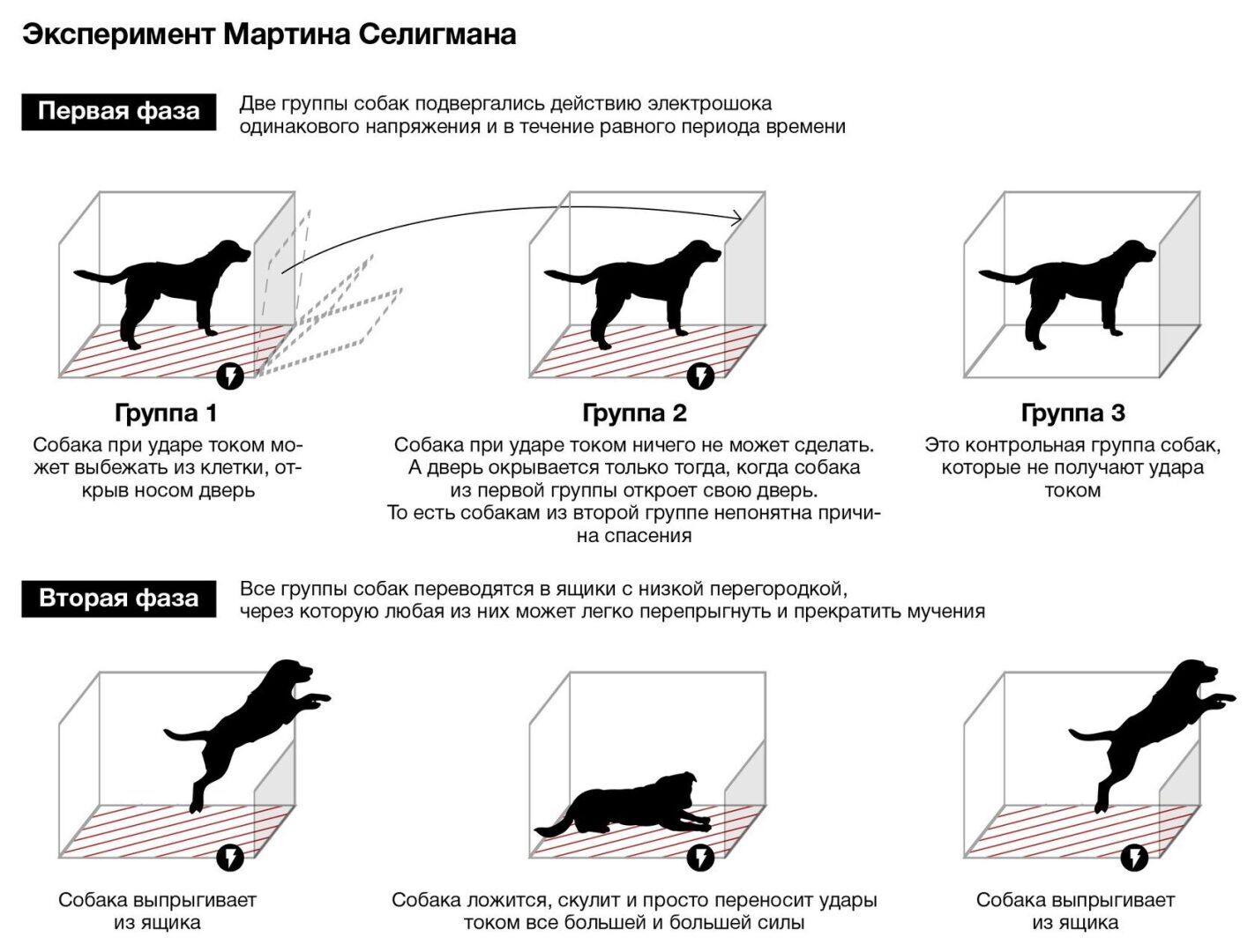 Эксперимент Мартина Селигмана

Первая фаза

Две группы собак подвергались действию электрошока одинакового напряжения и в течение равного периода времени

Группа 1

Собака при ударе током может выбежать из клетки, открыв носом дверь

Группа 2

Собака при ударе током ничего не может сделать. А дверь окрывается только тогда, когда собака из первой группы откроет свою дверь. То есть собакам из второй группе непонятна причина спасения

Группа 3

Это контрольная группа собак, которые не получают удара током

Вторая фаза

Все группы собак переводятся в ящики с низкой перегородкой, через которую любая из них может легко перепрыгнуть и прекратить мучения

Собака выпрыгивает из ящика

Собака ложится, скулит и просто переносит удары током все большей и большей силы

Собака выпрыгивает из ящика