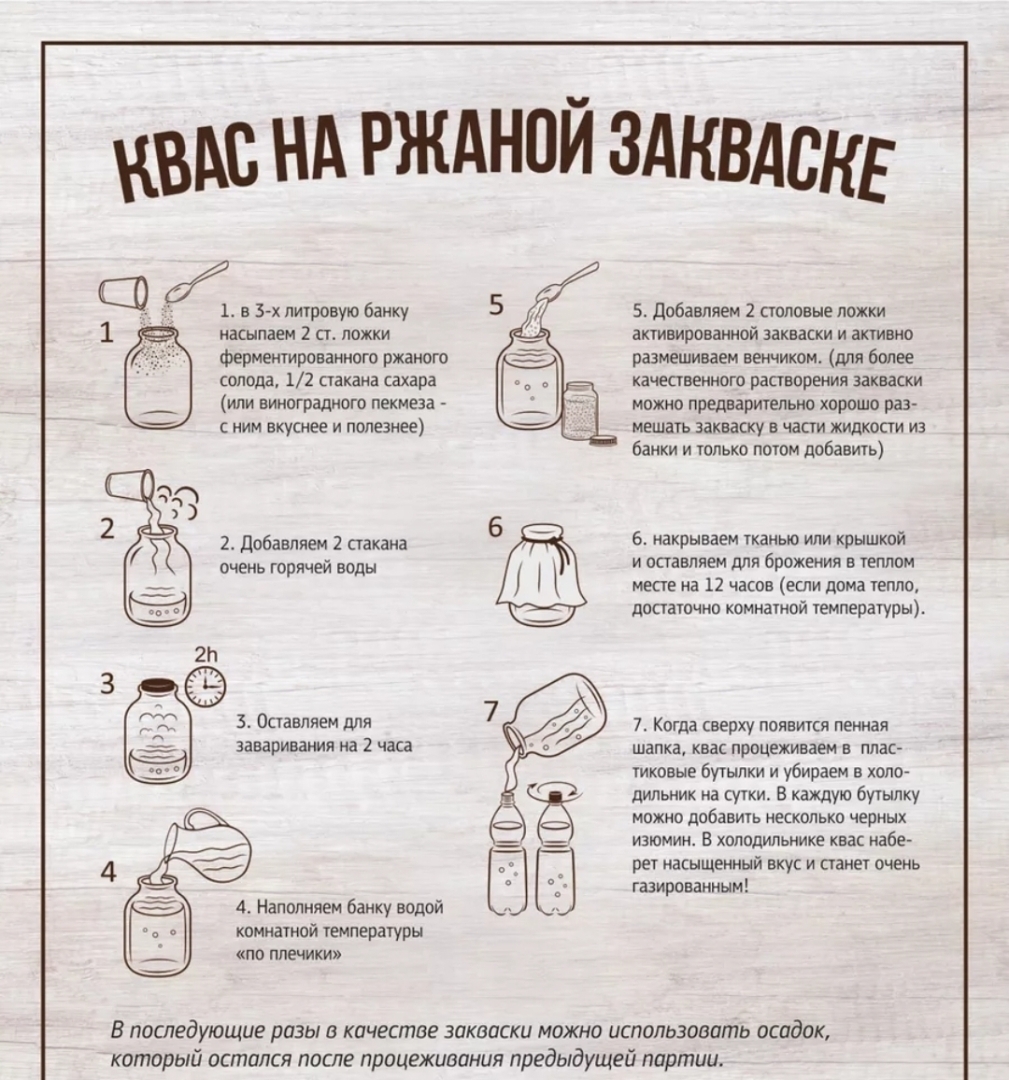 КВАС НА РЖАНОЙ ЗАКВАСКЕ

1

1. в 3-х литровую банку насыпаем 2 ст. ложки ферментированного ржаного солода, 1/2 стакана сахара (или виноградного пекмеза - с ним вкуснее и полезнее)

2

2. Добавляем 2 стакана очень горячей воды

3

2h

3. Оставляем для заваривания на 2 часа

4

4. Наполняем банку водой комнатной температуры «по плечики»

5

5. Добавляем 2 столовые ложки активированной закваски и активно размешиваем венчиком. (для более качественного растворения закваски можно предварительно хорошо размешать закваску в части жидкости из банки и только потом добавить)

6

6. накрываем тканью или крышкой и оставляем для брожения в теплом месте на 12 часов (если дома тепло, достаточно комнатной температуры).

7

7. Когда сверху появится пенная шапка, квас процеживаем в пластиковые бутылки и убираем в холодильник на сутки. В каждую бутылку можно добавить несколько черных изюмин. В холодильнике квас наберет насыщенный вкус и станет очень газированным!

В последующие разы в качестве закваски можно использовать осадок, который остался после процеживания предыдущей партии.