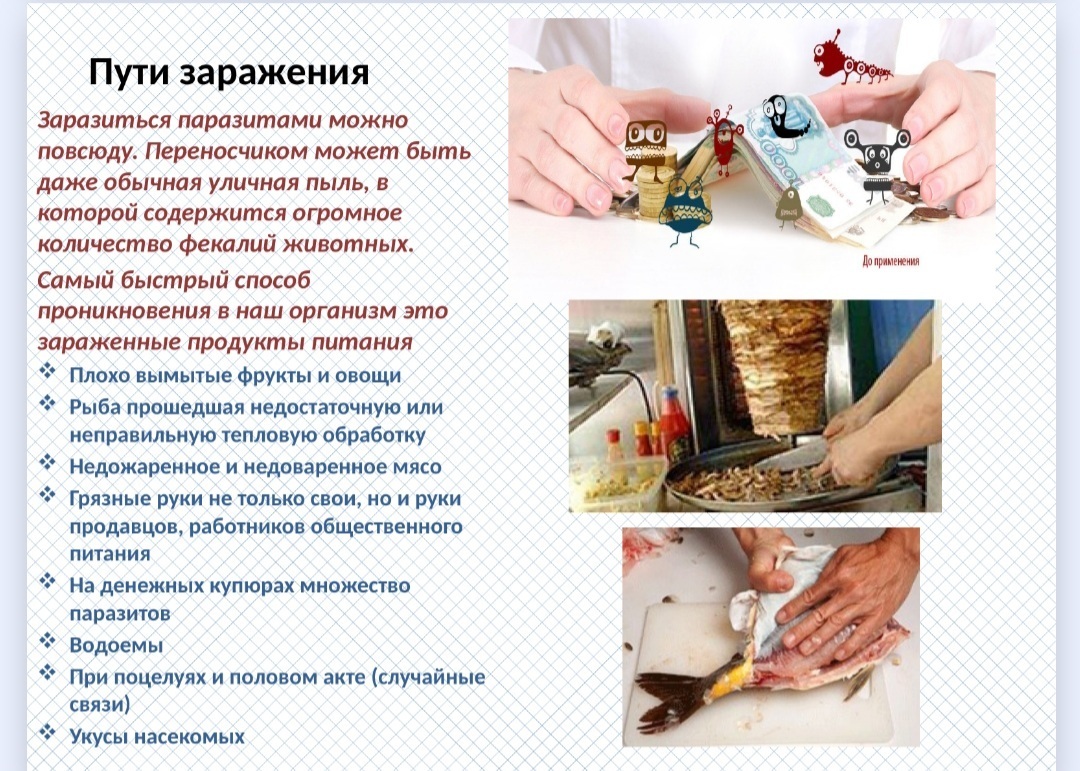 Пути заражения

Заразиться паразитами можно повсюду. Переносчиком может быть даже обычная уличная пыль, в которой содержится огромное количество фекалий животных.

Самый быстрый способ проникновения в наш организм это зараженные продукты питания

❖ Плохо вымытые фрукты и овощи
❖ Рыба прошедшая недостаточную или неправильную тепловую обработку
❖ Недожаренное и недоваренное мясо
❖ Грязные руки не только свои, но и руки продавцов, работников общественного питания
❖ На денежных купюрах множество паразитов
❖ Водоемы
❖ При поцелуях и половом акте (случайные связи)
❖ Укусы насекомых

До применения