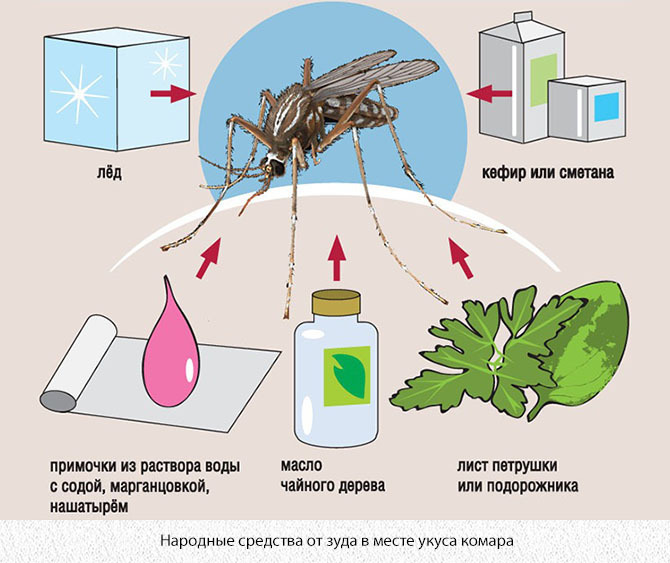 лёд

кефир или сметана

примочки из раствора воды с содой, марганцовкой, нашатырём

масло чайного дерева

лист петрушки или подорожника

Народные средства от зуда в месте укуса комара