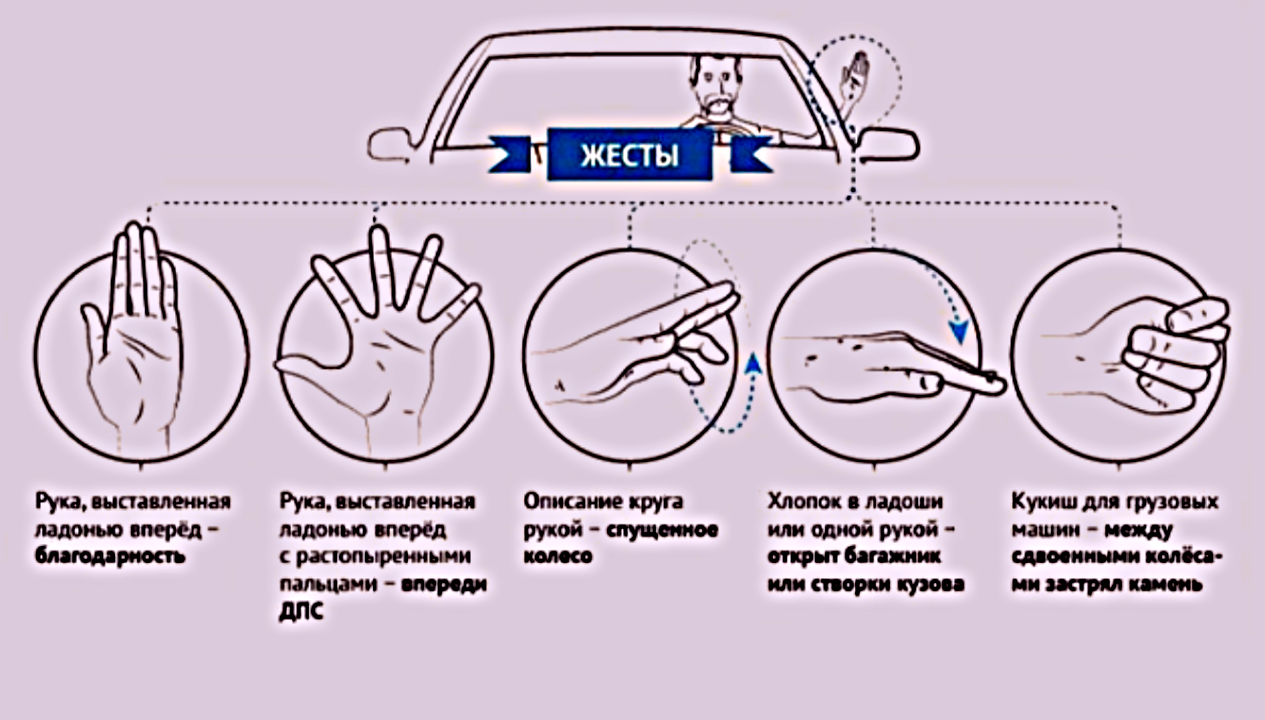 ЖЕСТЫ

Рука, выставленная ладонью вперёд – благодарность

Рука, выставленная ладонью вперёд с растопыренными пальцами – впереди ДПС

Описание круга рукой – спущенное колесо

Хлопок в ладоши или одной рукой – открыт багажник или створки кузова

Кукиш для грузовых машин – между сдвоенными колёсами застрял камень