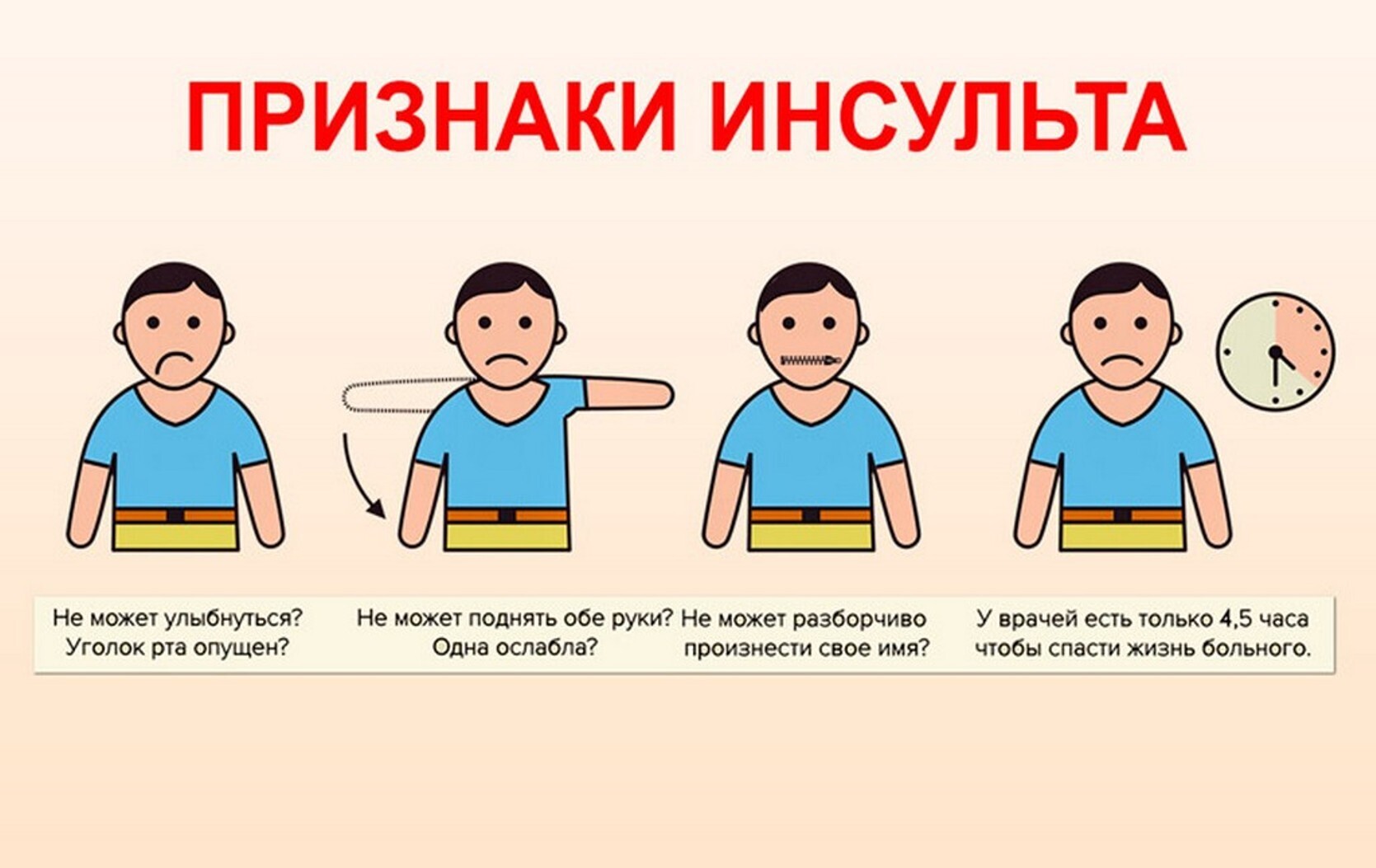 ПРИЗНАКИ ИНСУЛЬТА

Не может улыбнуться? Уголок рта опущен?

Не может поднять обе руки? Одна ослабла?

Не может разборчиво произнести свое имя?

У врачей есть только 4,5 часа чтобы спасти жизнь больного.